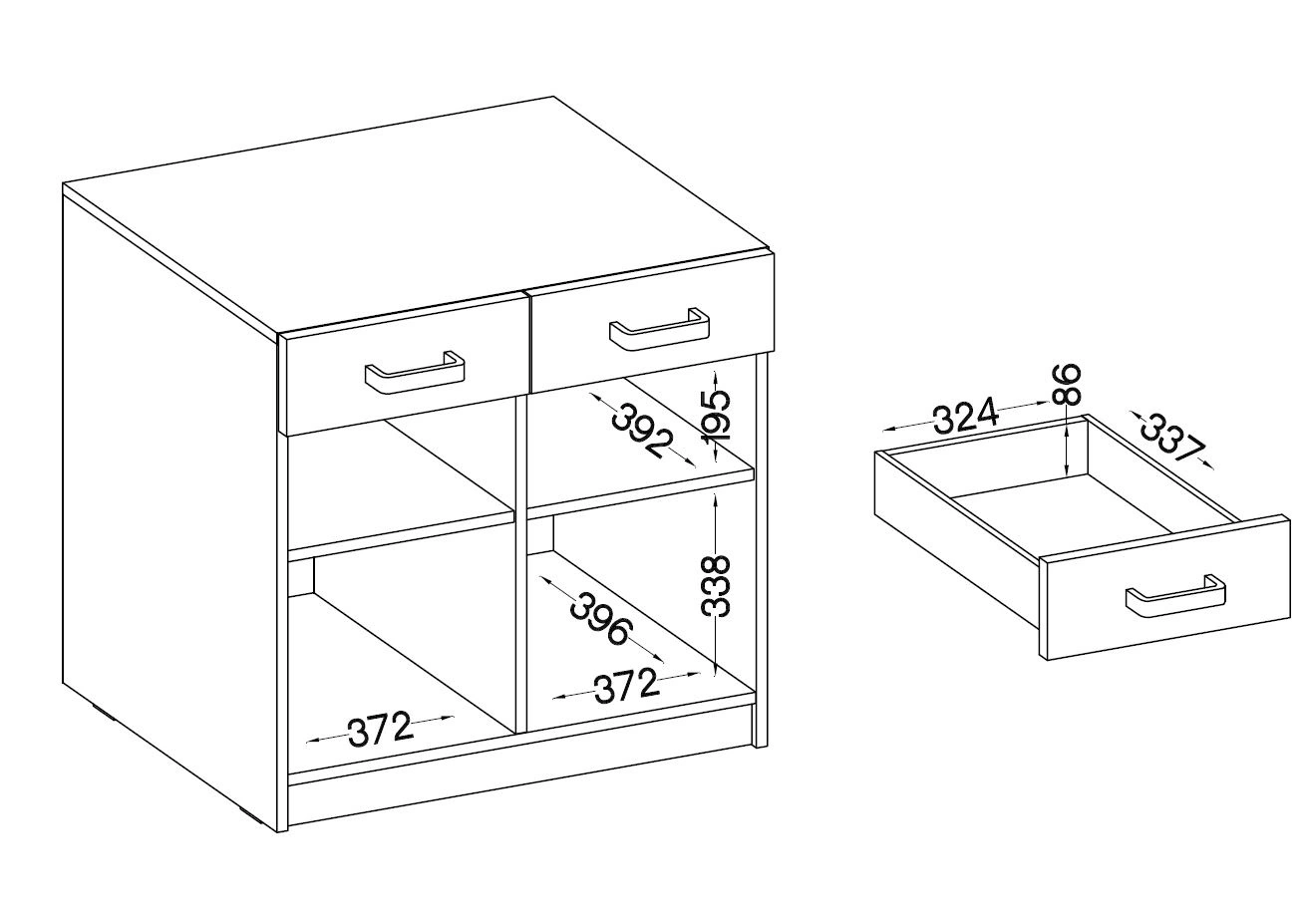 392
195
338
396
372
372
324
86
337